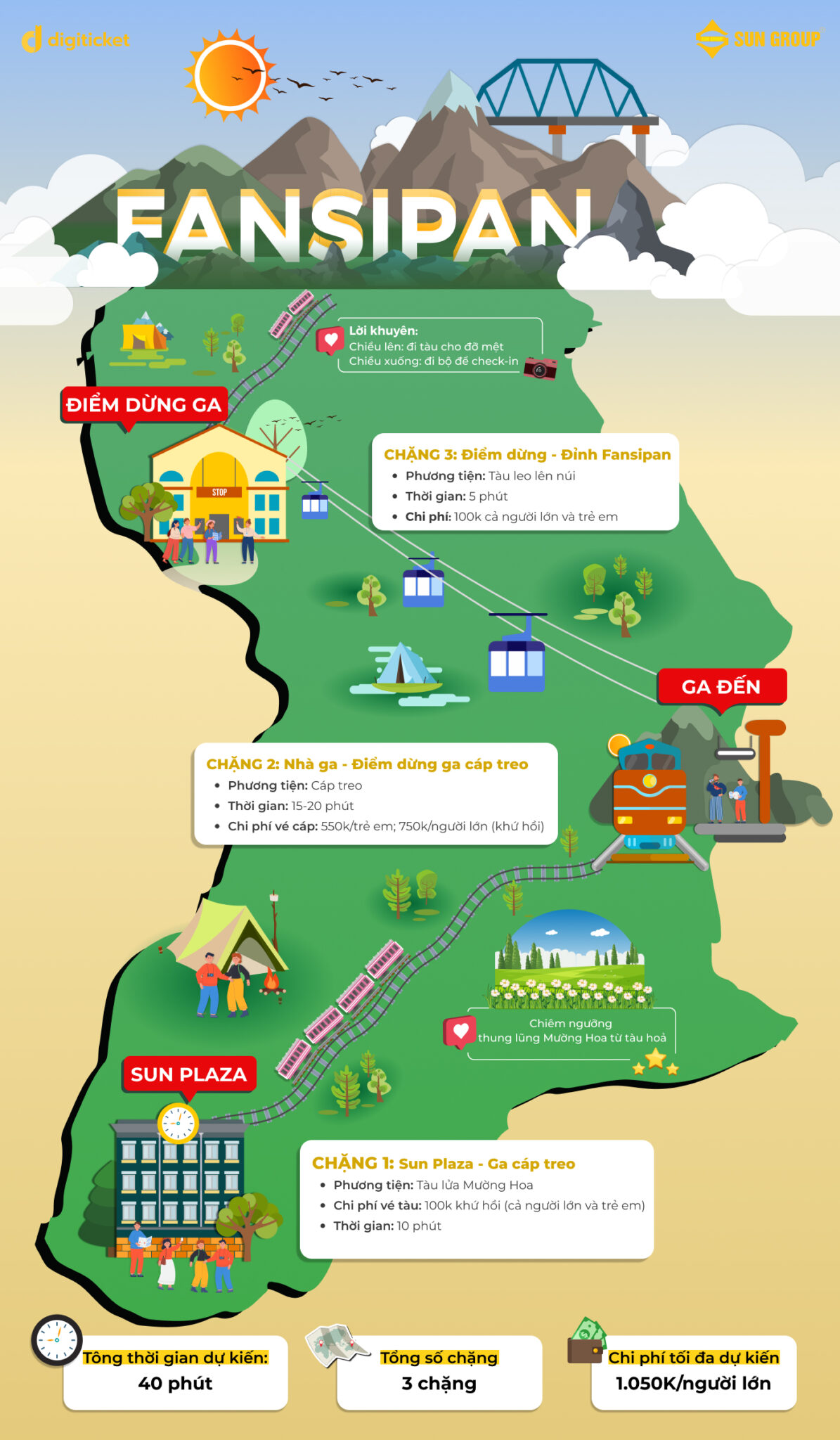 digiticket

SUN GROUP

FANSIPAN

Lời khuyên:
Chiều lên: đi tàu cho đỡ mệt
Chiều xuống: đi bộ để check-in

ĐIỂM DỪNG GA

STOP

CHẶNG 3: Điểm dừng - Đỉnh Fansipan
• Phương tiện: Tàu leo lên núi
• Thời gian: 5 phút
• Chi phí: 100k cả người lớn và trẻ em

GA ĐẾN

CHẶNG 2: Nhà ga - Điểm dừng ga cáp treo
• Phương tiện: Cáp treo
• Thời gian: 15-20 phút
• Chi phí vé cáp: 550k/trẻ em; 750k/người lớn (khứ hồi)

Chiêm ngưỡng thung lũng Mường Hoa từ tàu hoả

SUN PLAZA

CHẶNG 1: Sun Plaza - Ga cáp treo
• Phương tiện: Tàu lửa Mường Hoa
• Chi phí vé tàu: 100k khứ hồi (cả người lớn và trẻ em)
• Thời gian: 10 phút

Tổng thời gian dự kiến:
40 phút

Tổng số chặng
3 chặng

Chi phí tối đa dự kiến
1.050K/người lớn